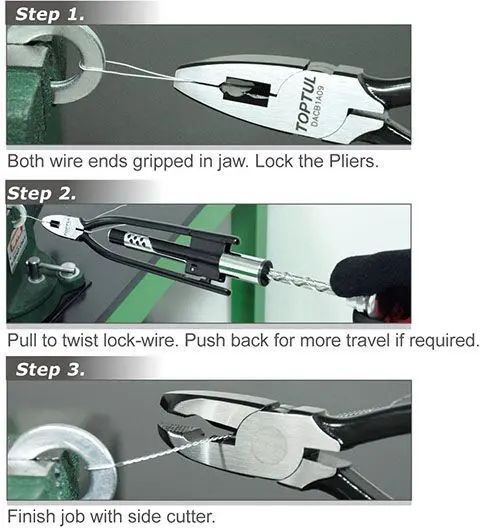 Step 1.

TOPTUL
DACB1A09

Both wire ends gripped in jaw. Lock the Pliers.

Step 2.

Pull to twist lock-wire. Push back for more travel if required.

Step 3.

Finish job with side cutter.