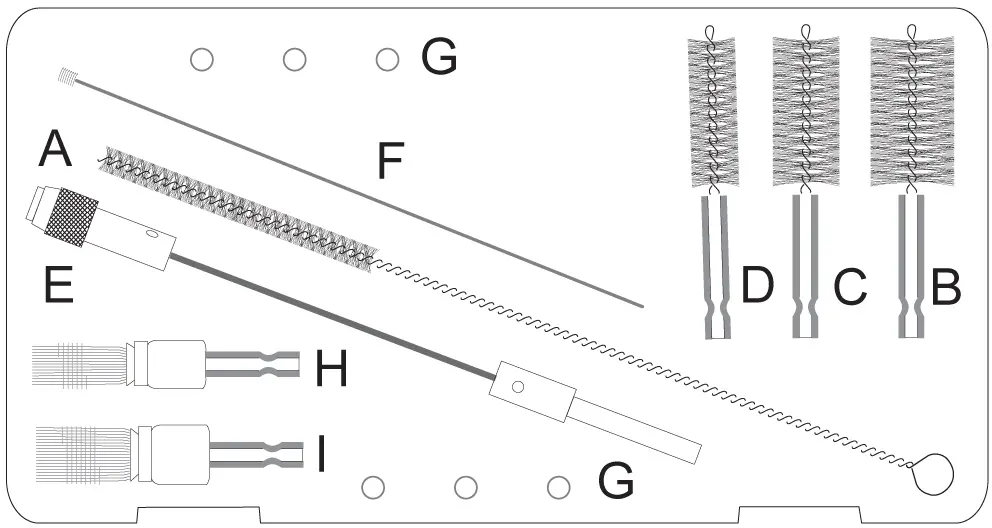 G

A

F

E

D

C

B

H

I

G